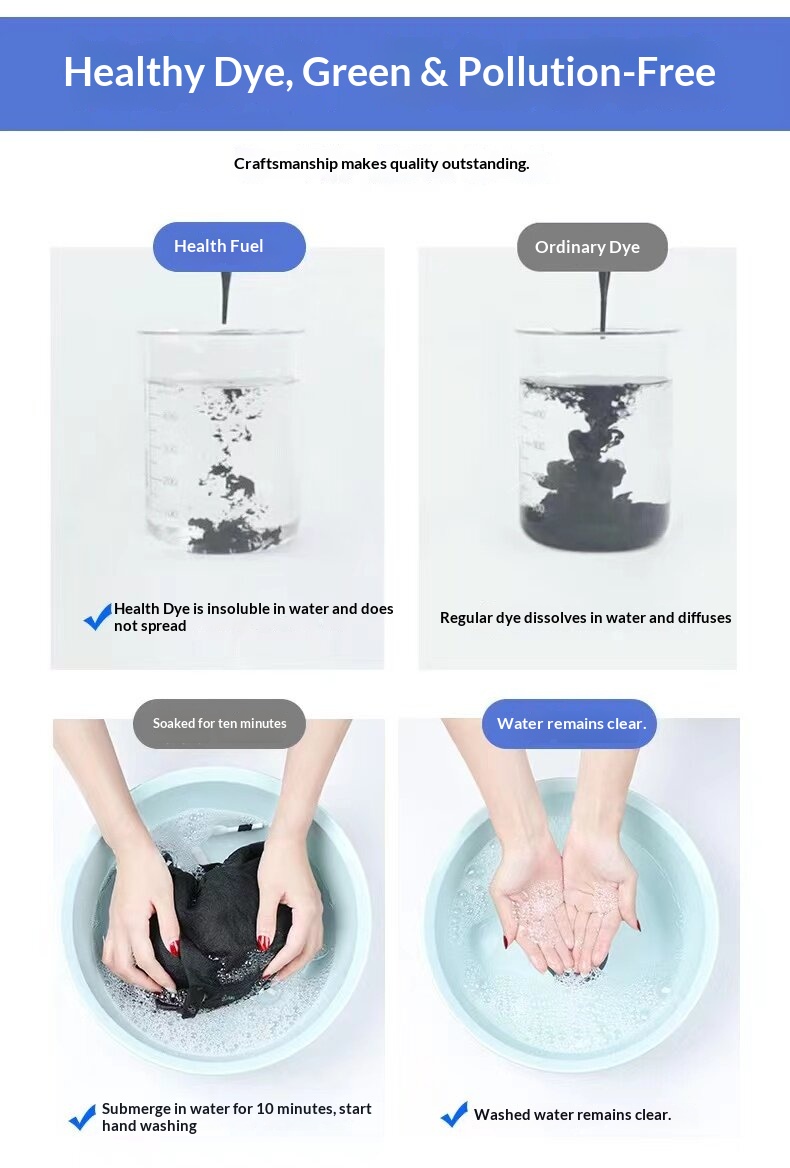 Healthy Dye, Green & Pollution-Free

Craftsmanship makes quality outstanding.

Health Fuel

Health Dye is insoluble in water and does not spread

Ordinary Dye

Regular dye dissolves in water and diffuses

Soaked for ten minutes

Submerge in water for 10 minutes, start hand washing

Water remains clear.

Washed water remains clear.